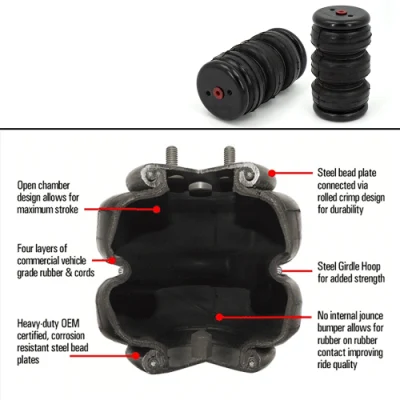 Open chamber design allows for maximum stroke

Four layers of commercial vehicle grade rubber & cords

Heavy-duty OEM certified, corrosion resistant steel bead plates

Steel bead plate connected via rolled crimp design for durability

Steel Girdle Hoop for added strength

No internal jounce bumper allows for rubber on rubber contact improving ride quality