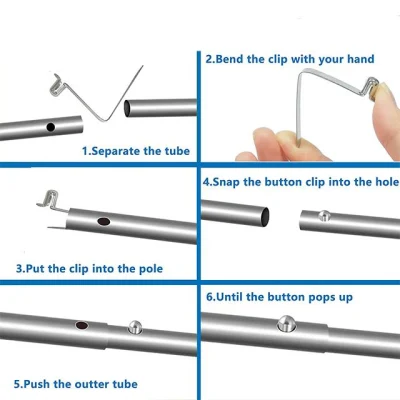 1.Separate the tube

2.Bend the clip with your hand

3.Put the clip into the pole

4.Snap the button clip into the hole

5.Push the outter tube

6.Until the button pops up