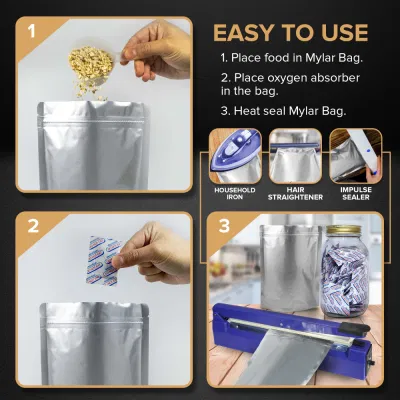 1

EASY TO USE

1. Place food in Mylar Bag.

2. Place oxygen absorber in the bag.

3. Heat seal Mylar Bag.

HOUSEHOLD IRON

HAIR STRAIGHTENER

IMPULSE SEALER

2

3