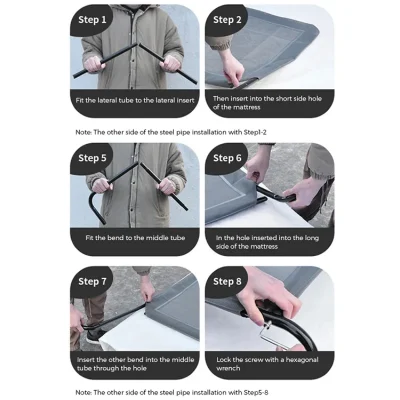 Step 1

Fit the lateral tube to the lateral insert

Step 2

Then insert into the short side hole of the mattress

Note: The other side of the steel pipe installation with Step1-2

Step 5

Fit the bend to the middle tube

Step 6

In the hole inserted into the long side of the mattress

Step 7

Insert the other bend into the middle tube through the hole

Step 8

Lock the screw with a hexagonal wrench

Note: The other side of the steel pipe installation with Step5-8