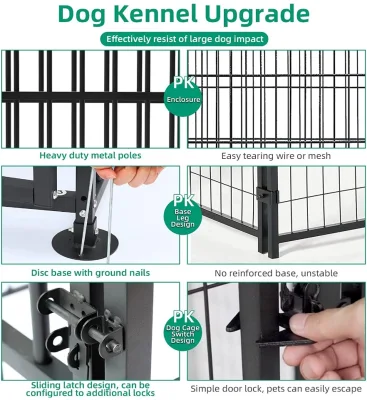 Dog Kennel Upgrade

Effectively resist of large dog impact

PK
Enclosure

Heavy duty metal poles

Easy tearing wire or mesh

PK
Base Leg Design

Disc base with ground nails

No reinforced base, unstable

PK
Dog Cage Switch Design

Sliding latch design, can be configured to additional locks

Simple door lock, pets can easily escape