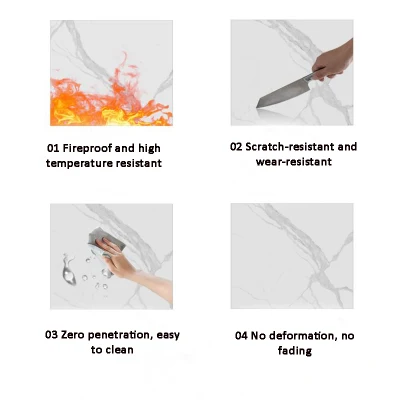 01 Fireproof and high temperature resistant

02 Scratch-resistant and wear-resistant

03 Zero penetration, easy to clean

04 No deformation, no fading