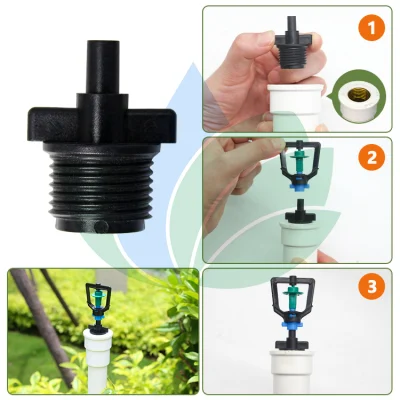 1

2

3