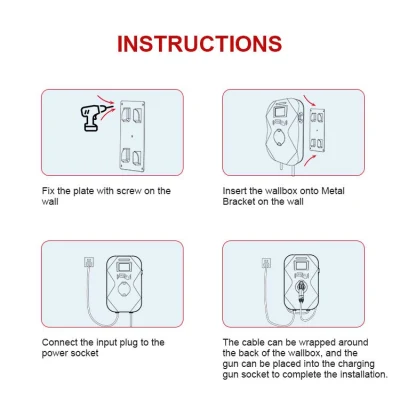 INSTRUCTIONS

Fix the plate with screw on the wall

Insert the wallbox onto Metal Bracket on the wall

Connect the input plug to the power socket

The cable can be wrapped around the back of the wallbox, and the gun can be placed into the charging gun socket to complete the installation.