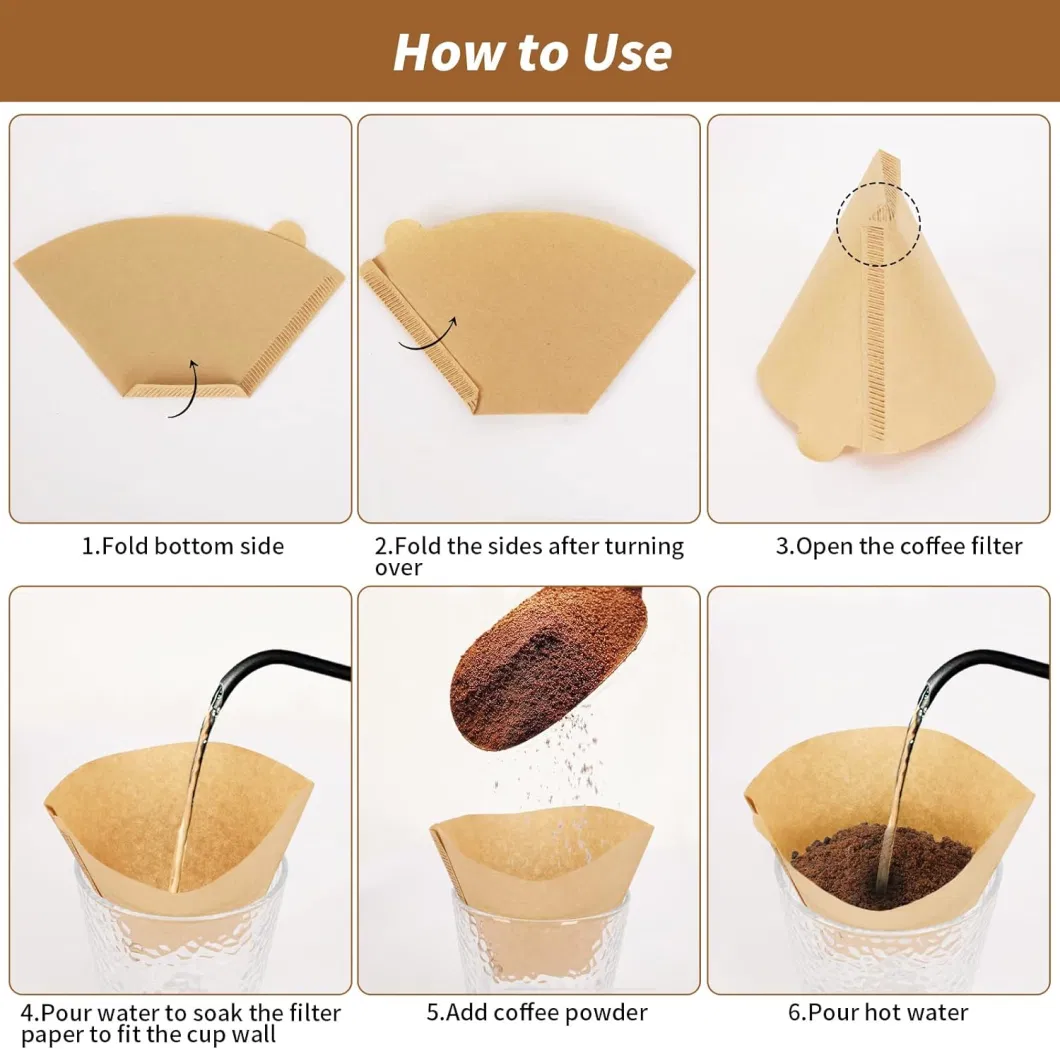 How to Use

1.Fold bottom side

2.Fold the sides after turning over

3.Open the coffee filter

4.Pour water to soak the filter paper to fit the cup wall

5.Add coffee powder

6.Pour hot water