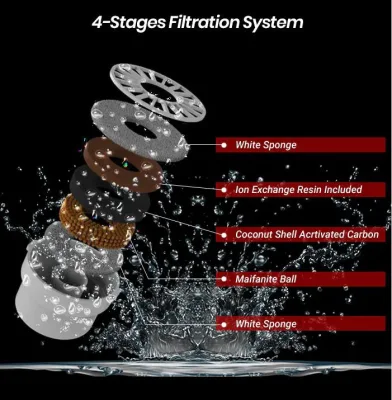 4-Stages Filtration System

White Sponge

Ion Exchange Resin Included

Coconut Shell Acrtivated Carbon

Maifanite Ball

White Sponge