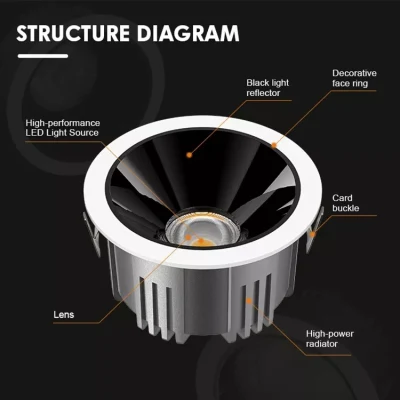 STRUCTURE DIAGRAM

Decorative face ring

Black light reflector

High-performance LED Light Source

Card buckle

Lens

High-power radiator