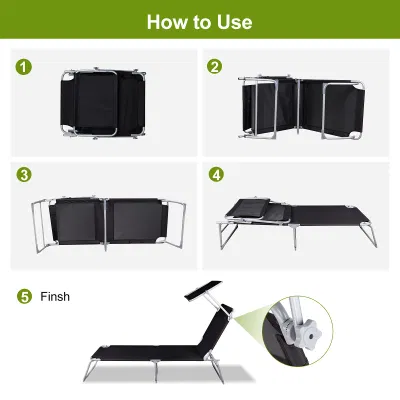 How to Use

1

2

3

4

5 Finsh