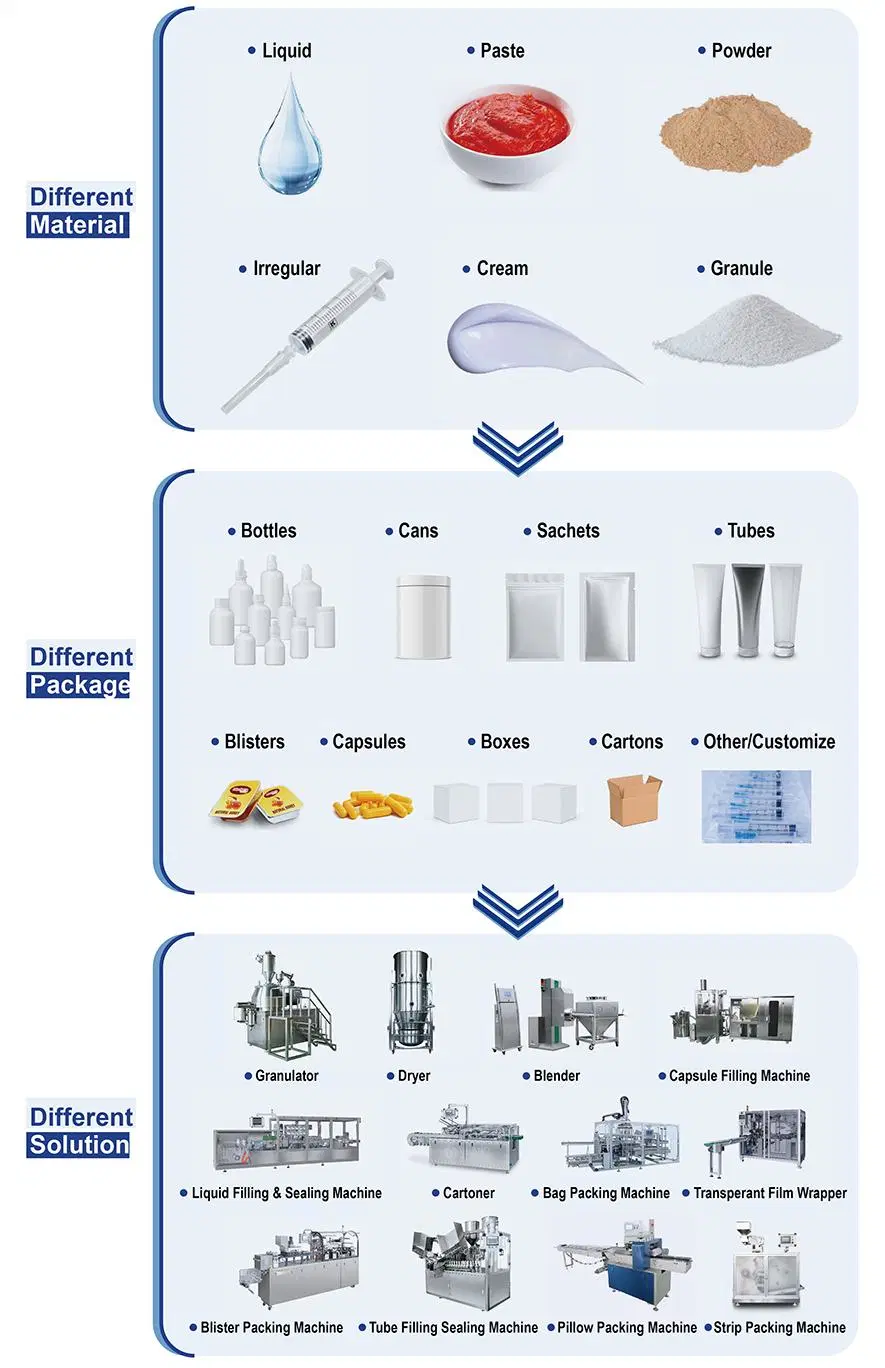 Different Material

• Liquid
• Paste
• Powder
• Irregular
• Cream
• Granule

Different Package

• Bottles
• Cans
• Sachets
• Tubes
• Blisters
• Capsules
• Boxes
• Cartons
• Other/Customize

Different Solution

• Granulator
• Dryer
• Blender
• Capsule Filling Machine
• Liquid Filling & Sealing Machine
• Cartoner
• Bag Packing Machine
• Transperant Film Wrapper
• Blister Packing Machine
• Tube Filling Sealing Machine
• Pillow Packing Machine
• Strip Packing Machine