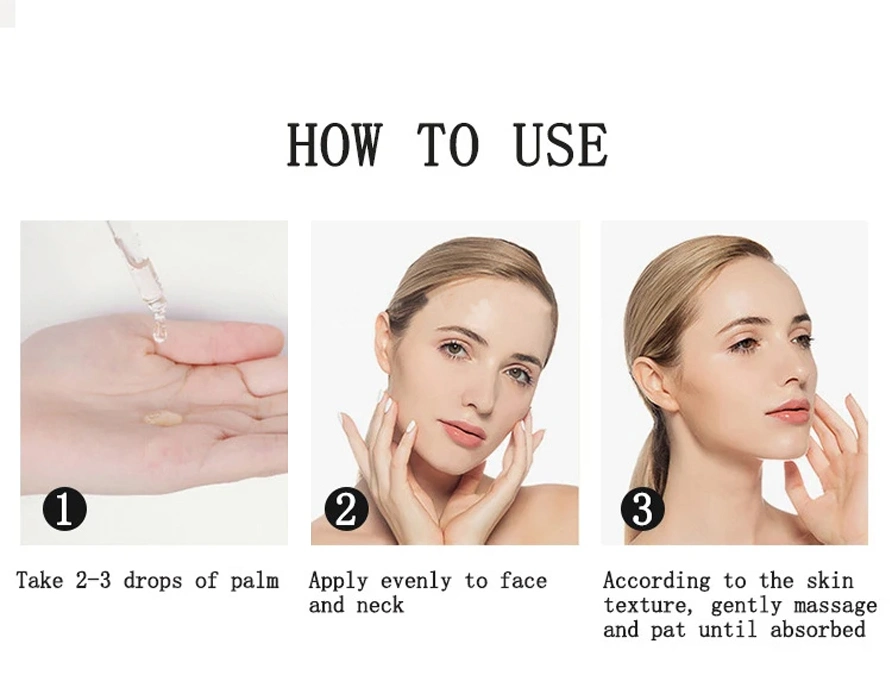 HOW TO USE

1

Take 2-3 drops of palm

2

Apply evenly to face and neck

3

According to the skin texture, gently massage and pat until absorbed