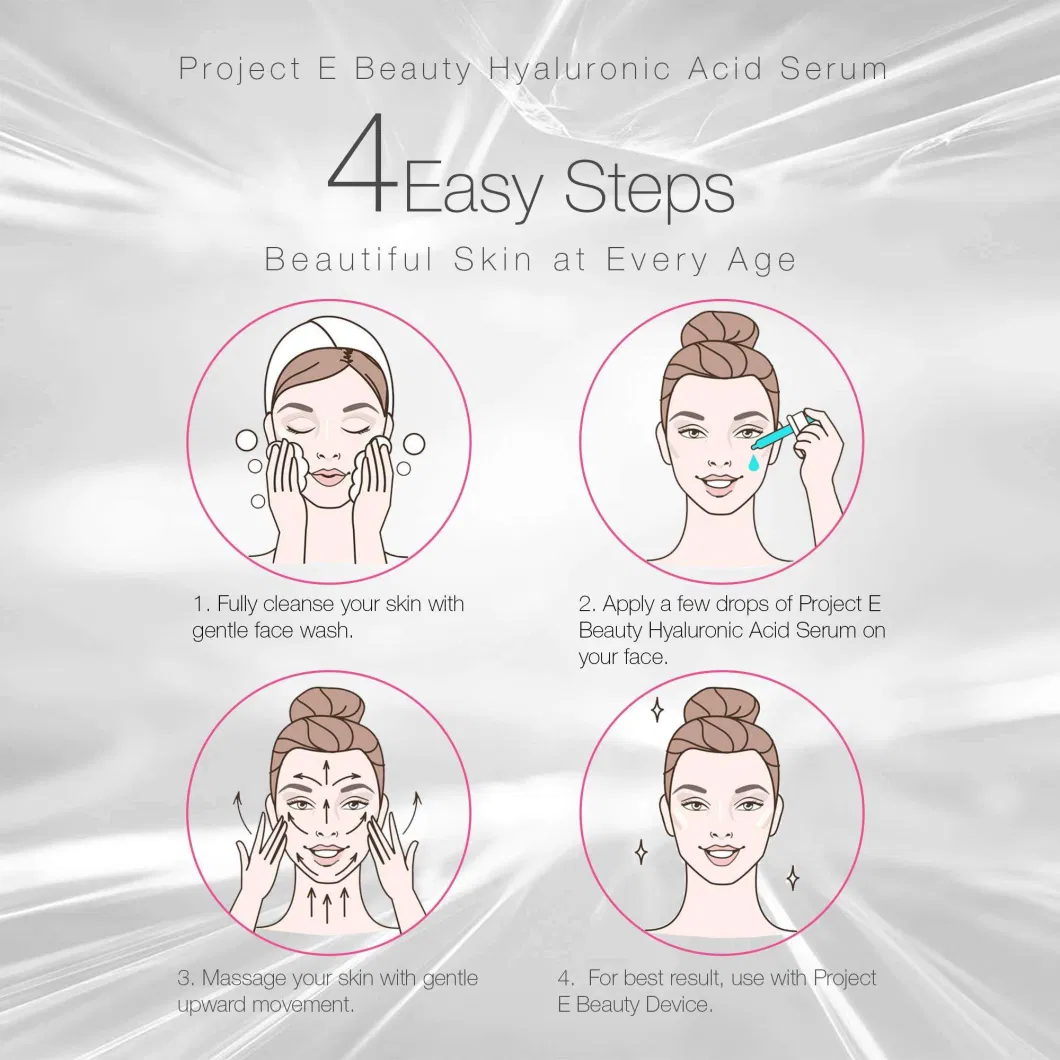 Project E Beauty Hyaluronic Acid Serum

4 Easy Steps

Beautiful Skin at Every Age

1. Fully cleanse your skin with gentle face wash.

2. Apply a few drops of Project E Beauty Hyaluronic Acid Serum on your face.

3. Massage your skin with gentle upward movement.

4. For best result, use with Project E Beauty Device.