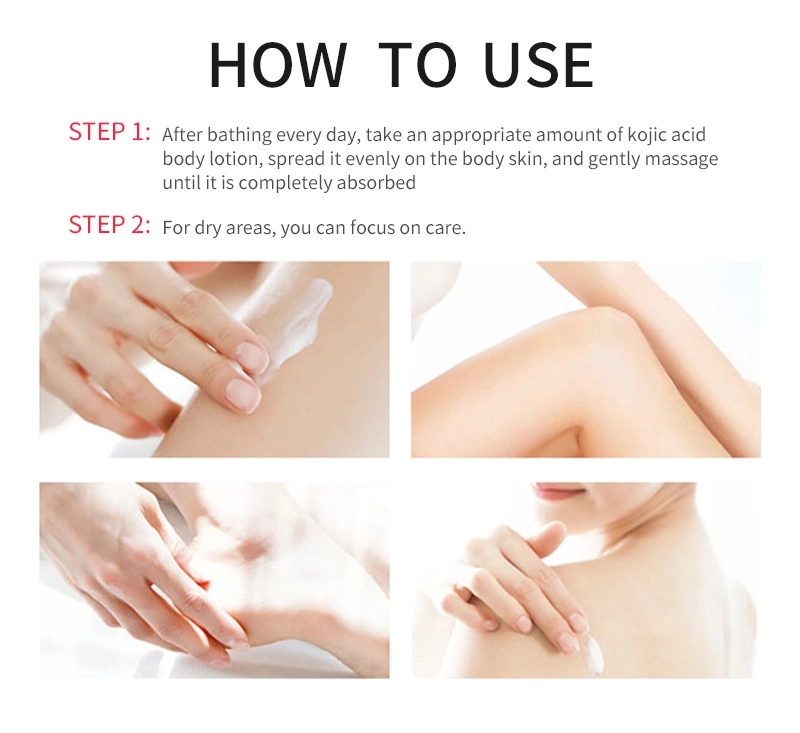 HOW TO USE

STEP 1: After bathing every day, take an appropriate amount of kojic acid body lotion, spread it evenly on the body skin, and gently massage until it is completely absorbed

STEP 2: For dry areas, you can focus on care.