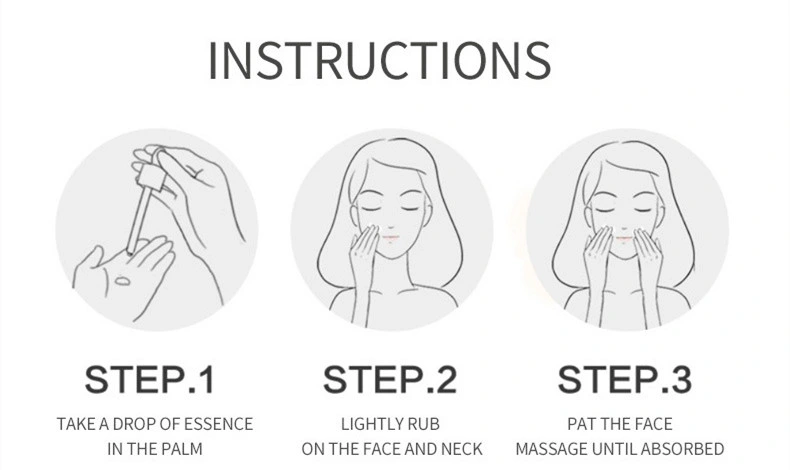 INSTRUCTIONS

STEP.1

TAKE A DROP OF ESSENCE IN THE PALM

STEP.2

LIGHTLY RUB ON THE FACE AND NECK

STEP.3

PAT THE FACE MASSAGE UNTIL ABSORBED