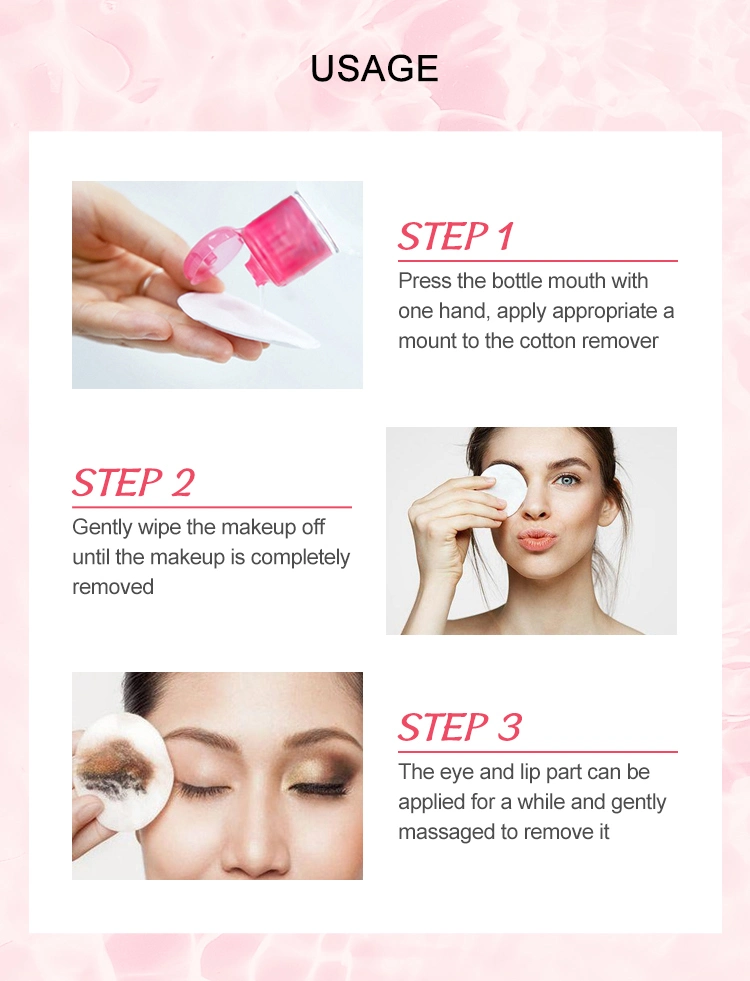 USAGE

STEP 1

Press the bottle mouth with one hand, apply appropriate a mount to the cotton remover

STEP 2

Gently wipe the makeup off until the makeup is completely removed

STEP 3

The eye and lip part can be applied for a while and gently massaged to remove it