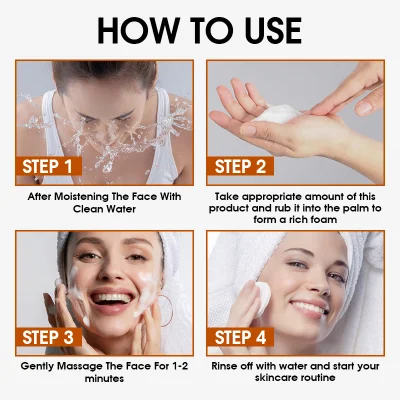 HOW TO USE

STEP 1

After Moistening The Face With Clean Water

STEP 2

Take appropriate amount of this product and rub it into the palm to form a rich foam

STEP 3

Gently Massage The Face For 1-2 minutes

STEP 4

Rinse off with water and start your skincare routine