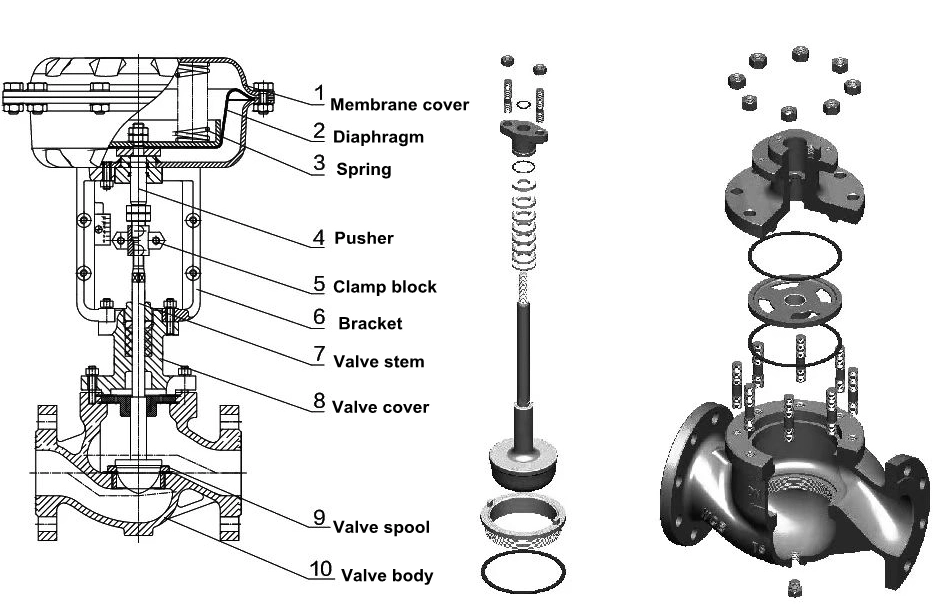 1 Membrane cover
2 Diaphragm
3 Spring
4 Pusher
5 Clamp block
6 Bracket
7 Valve stem
8 Valve cover
9 Valve spool
10 Valve body