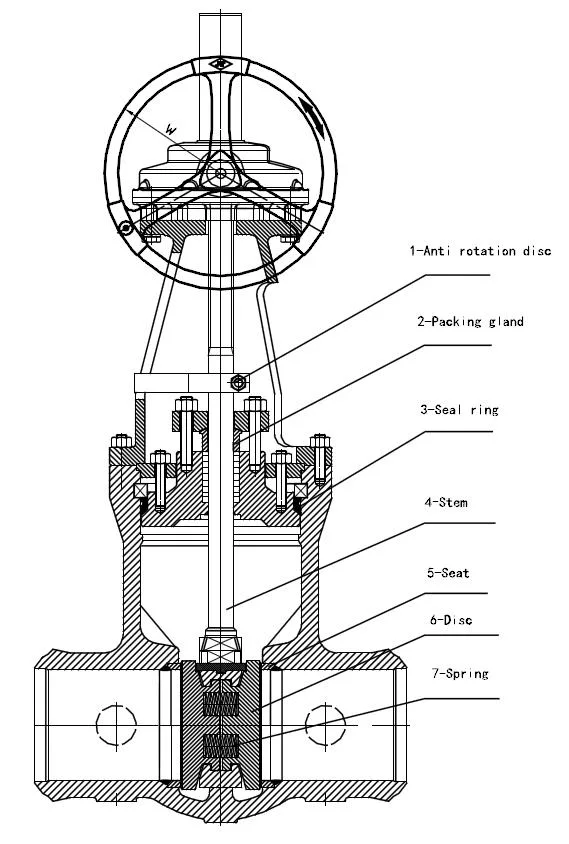 W

1-Anti rotation disc

2-Packing gland

3-Seal ring

4-Stem

5-Seat

6-Disc

7-Spring