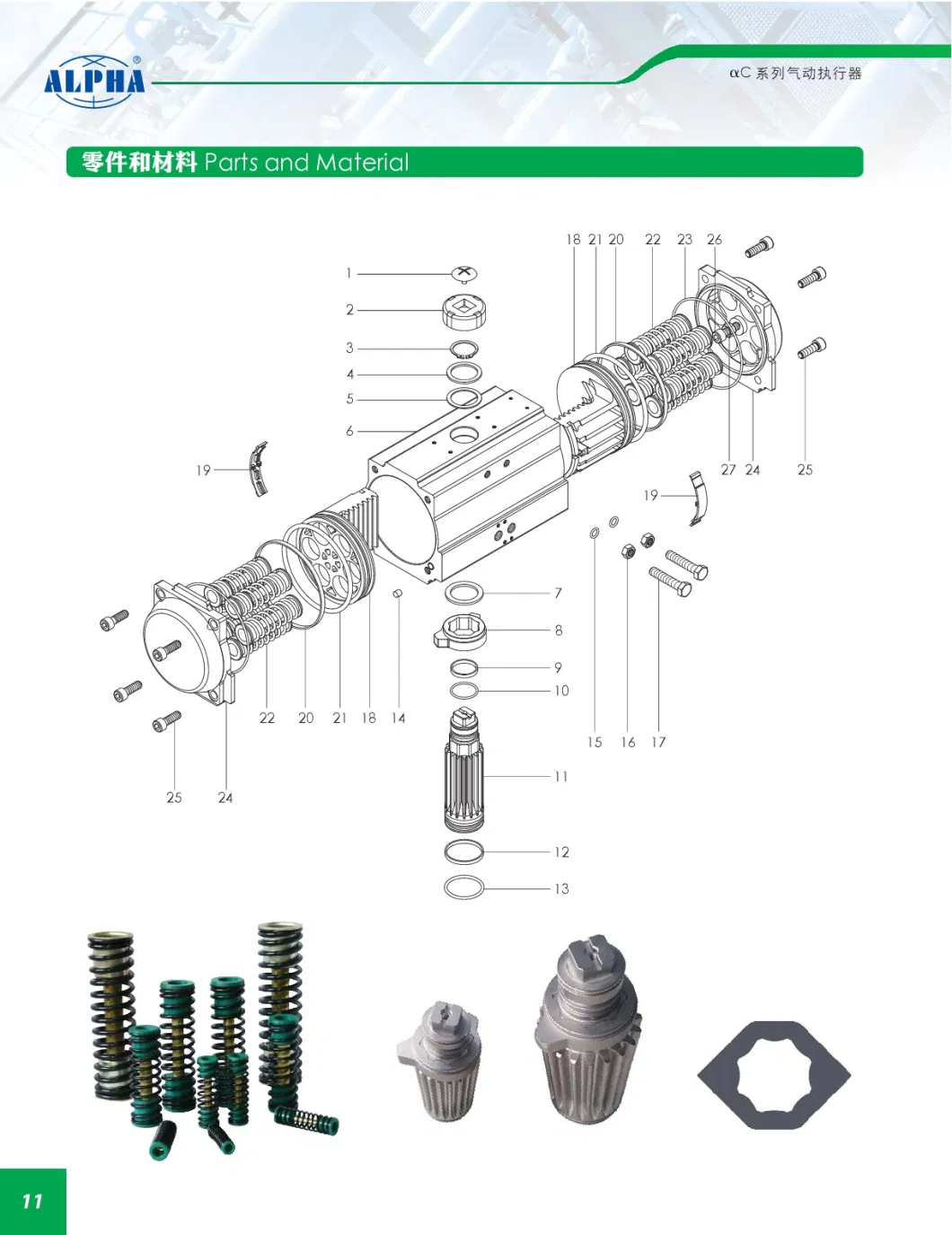 ALPHA®

αC 系列气动执行器

零件和材料 Parts and Material

18 21 20 22 23 26

1
2
3
4
5
6

19

27 24 25

19

7
8
9
10

22 20 21 18 14

15 16 17

11

25 24

12
13

11