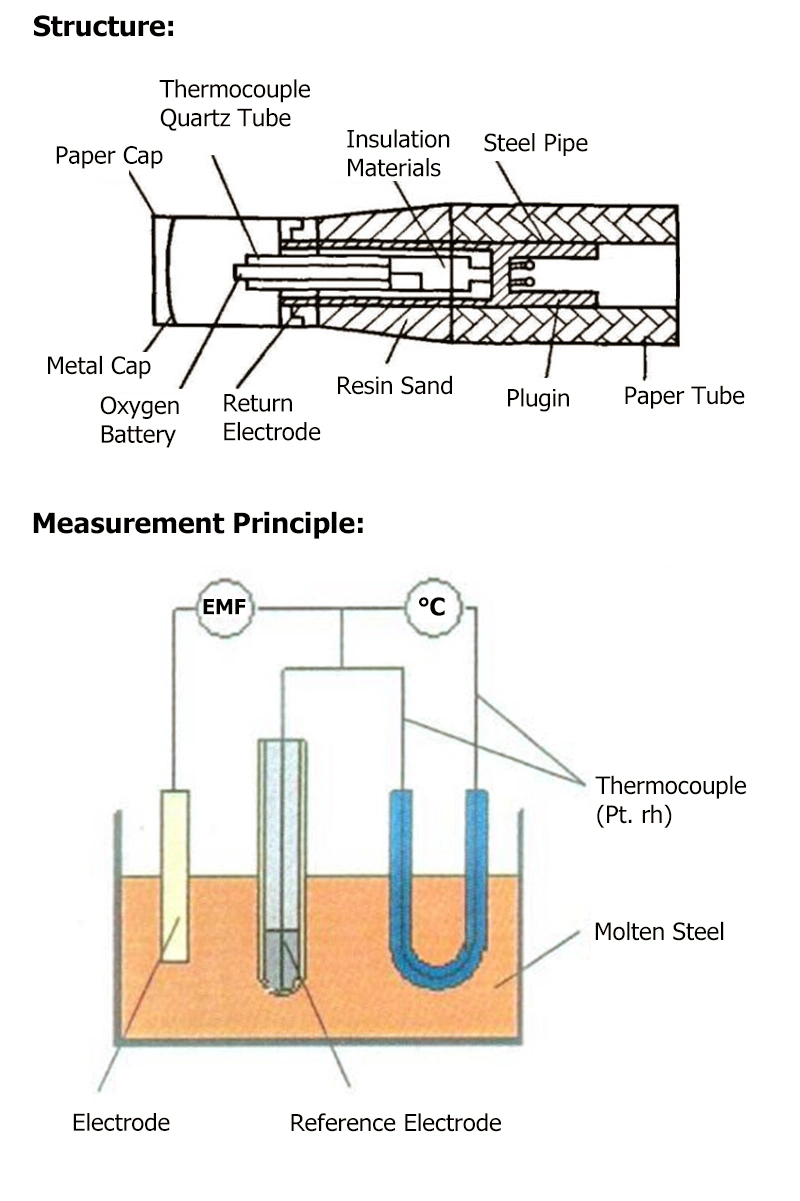 Structure:

Thermocouple Quartz Tube

Paper Cap

Insulation Materials

Steel Pipe

Metal Cap

Oxygen Battery

Return Electrode

Resin Sand

Plugin

Paper Tube

Measurement Principle:

EMF

°C

Thermocouple (Pt. rh)

Molten Steel

Electrode

Reference Electrode