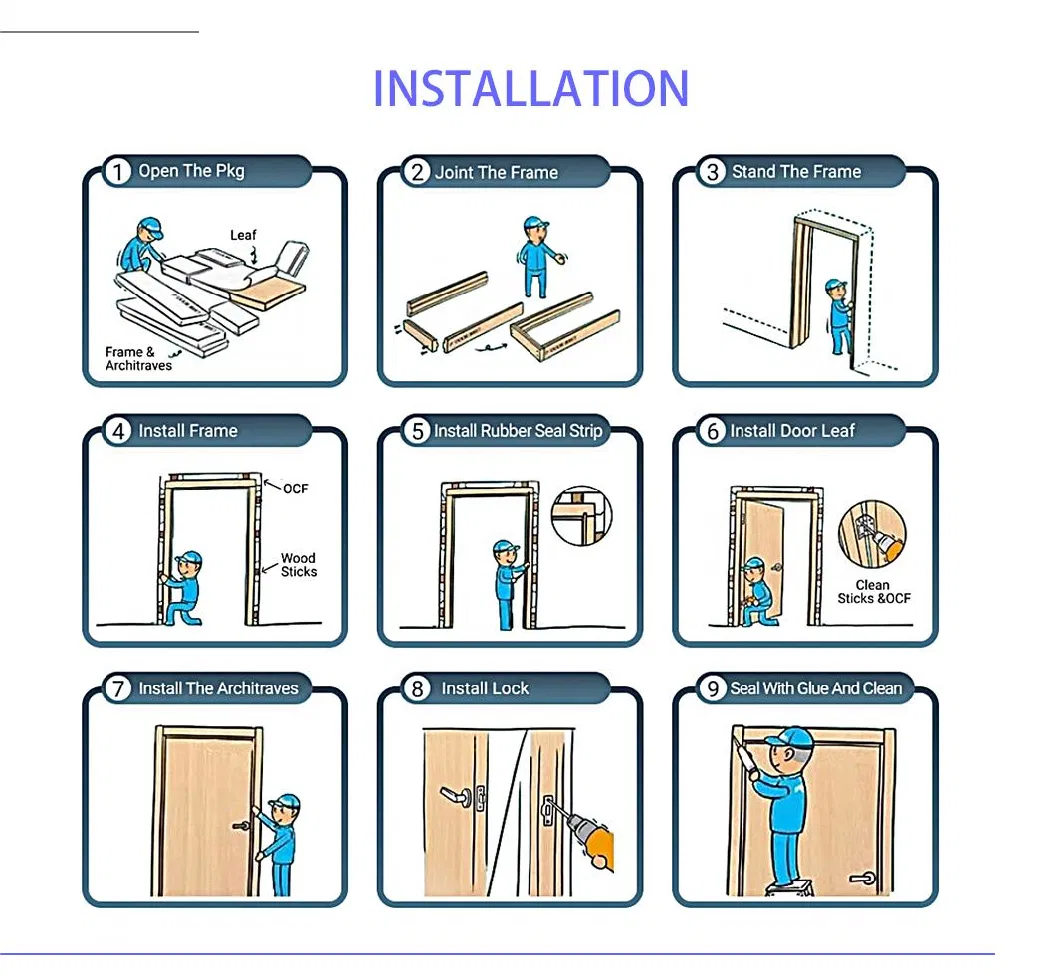 INSTALLATION

1 Open The Pkg

Leaf

Frame & Architraves

2 Joint The Frame

3 Stand The Frame

4 Install Frame

OCF

Wood Sticks

5 Install Rubber Seal Strip

6 Install Door Leaf

Clean Sticks &OCF

7 Install The Architraves

8 Install Lock

9 Seal With Glue And Clean