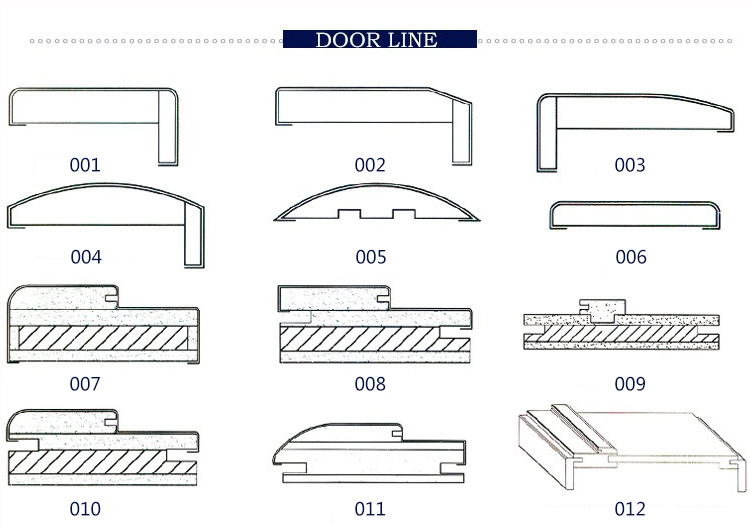 DOOR LINE

001

002

003

004

005

006

007

008

009

010

011

012