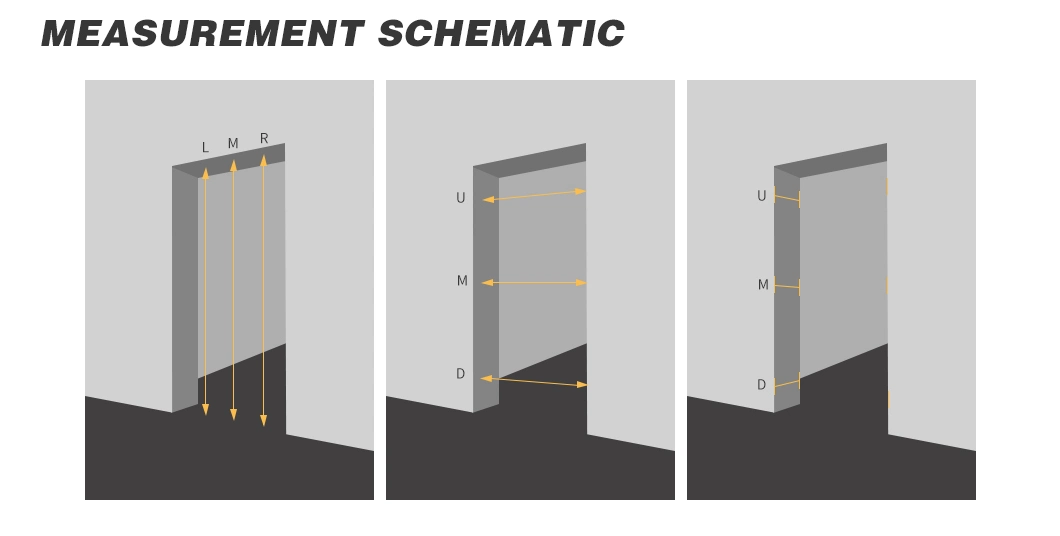 MEASUREMENT SCHEMATIC

L M R

U
M
D

U
M
D