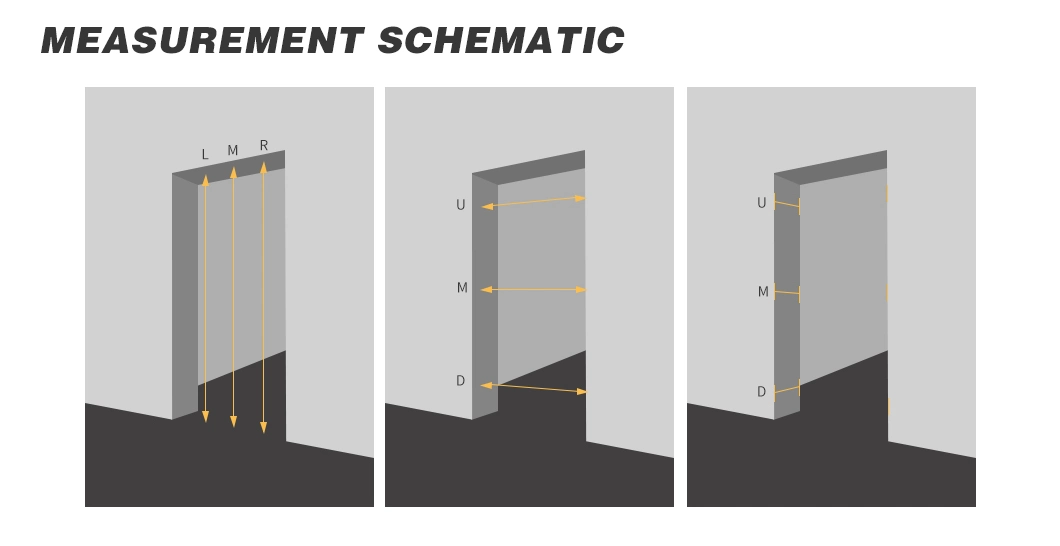 MEASUREMENT SCHEMATIC

L M R

U

M

D

U

M

D