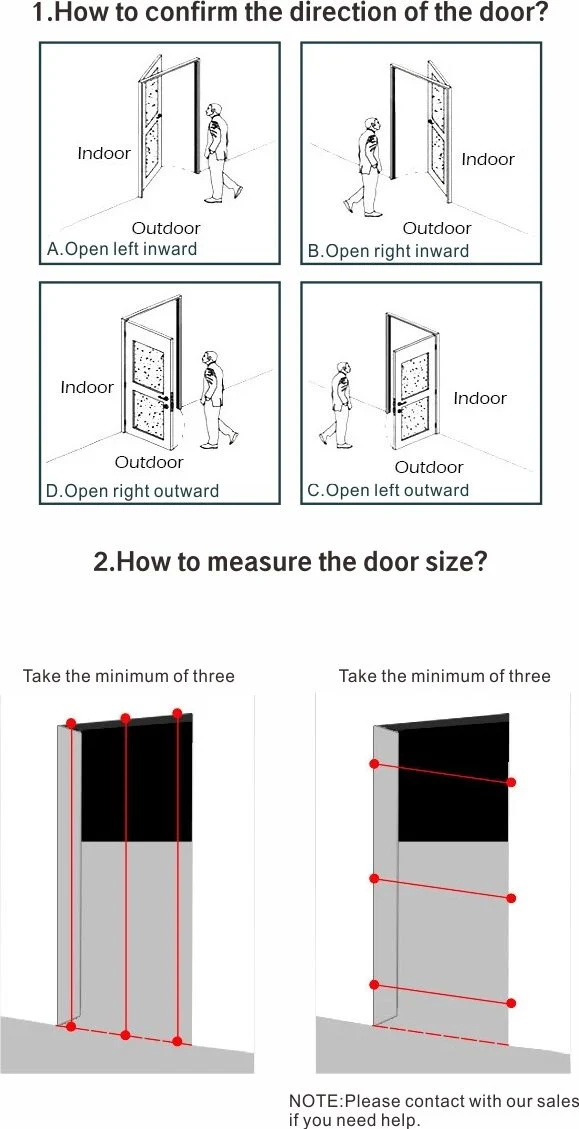 1.How to confirm the direction of the door?

Indoor

Outdoor

A.Open left inward

Indoor

Outdoor

B.Open right inward

Indoor

Outdoor

D.Open right outward

Indoor

Outdoor

C.Open left outward

2.How to measure the door size?

Take the minimum of three

Take the minimum of three

NOTE:Please contact with our sales if you need help.