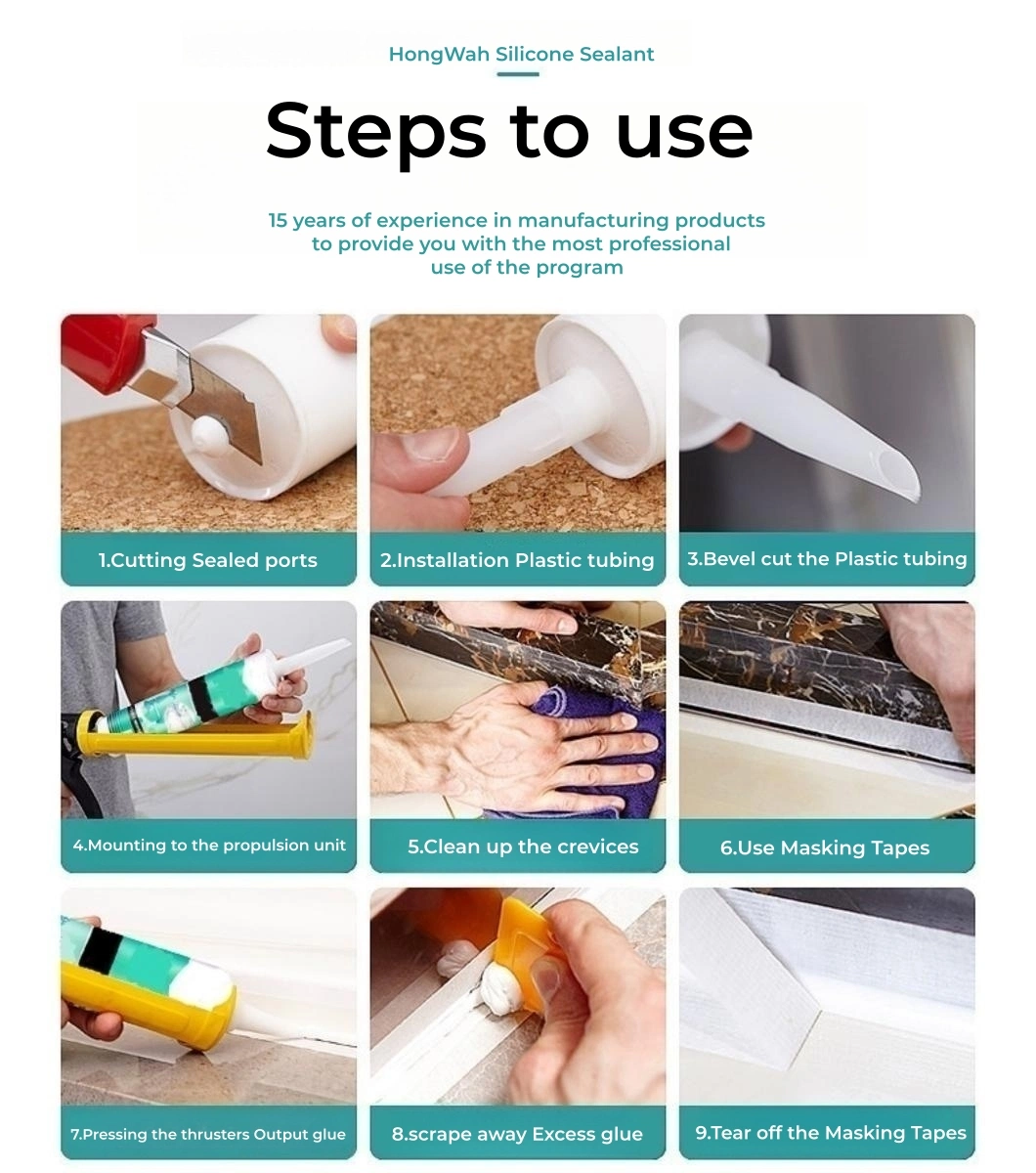 HongWah Silicone Sealant

Steps to use

15 years of experience in manufacturing products to provide you with the most professional use of the program

1.Cutting Sealed ports

2.Installation Plastic tubing

3.Bevel cut the Plastic tubing

4.Mounting to the propulsion unit

5.Clean up the crevices

6.Use Masking Tapes

7.Pressing the thrusters Output glue

8.scrape away Excess glue

9.Tear off the Masking Tapes