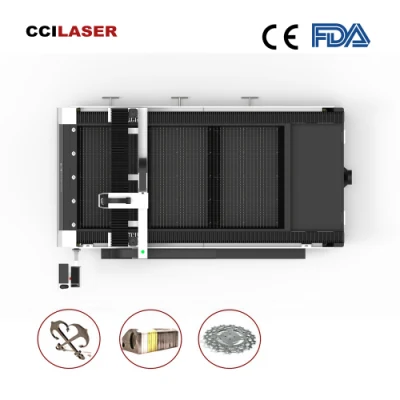 CCILASER

CE FDA