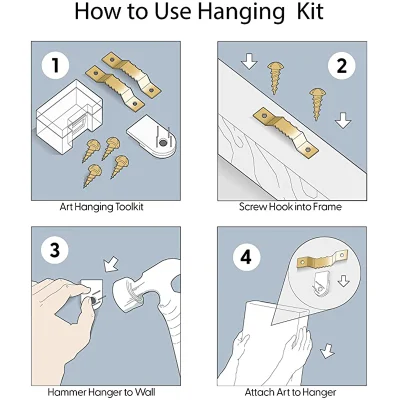 How to Use Hanging Kit

1

Art Hanging Toolkit

2

Screw Hook into Frame

3

Hammer Hanger to Wall

4

Attach Art to Hanger