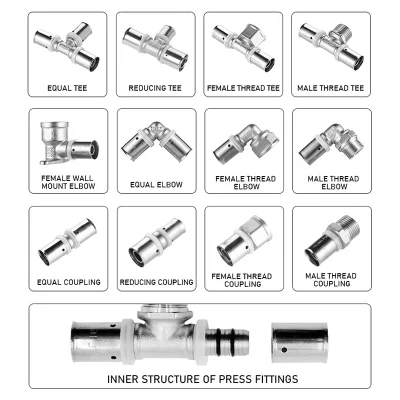 EQUAL TEE

REDUCING TEE

FEMALE THREAD TEE

MALE THREAD TEE

FEMALE WALL MOUNT ELBOW

EQUAL ELBOW

FEMALE THREAD ELBOW

MALE THREAD ELBOW

EQUAL COUPLING

REDUCING COUPLING

FEMALE THREAD COUPLING

MALE THREAD COUPLING

INNER STRUCTURE OF PRESS FITTINGS