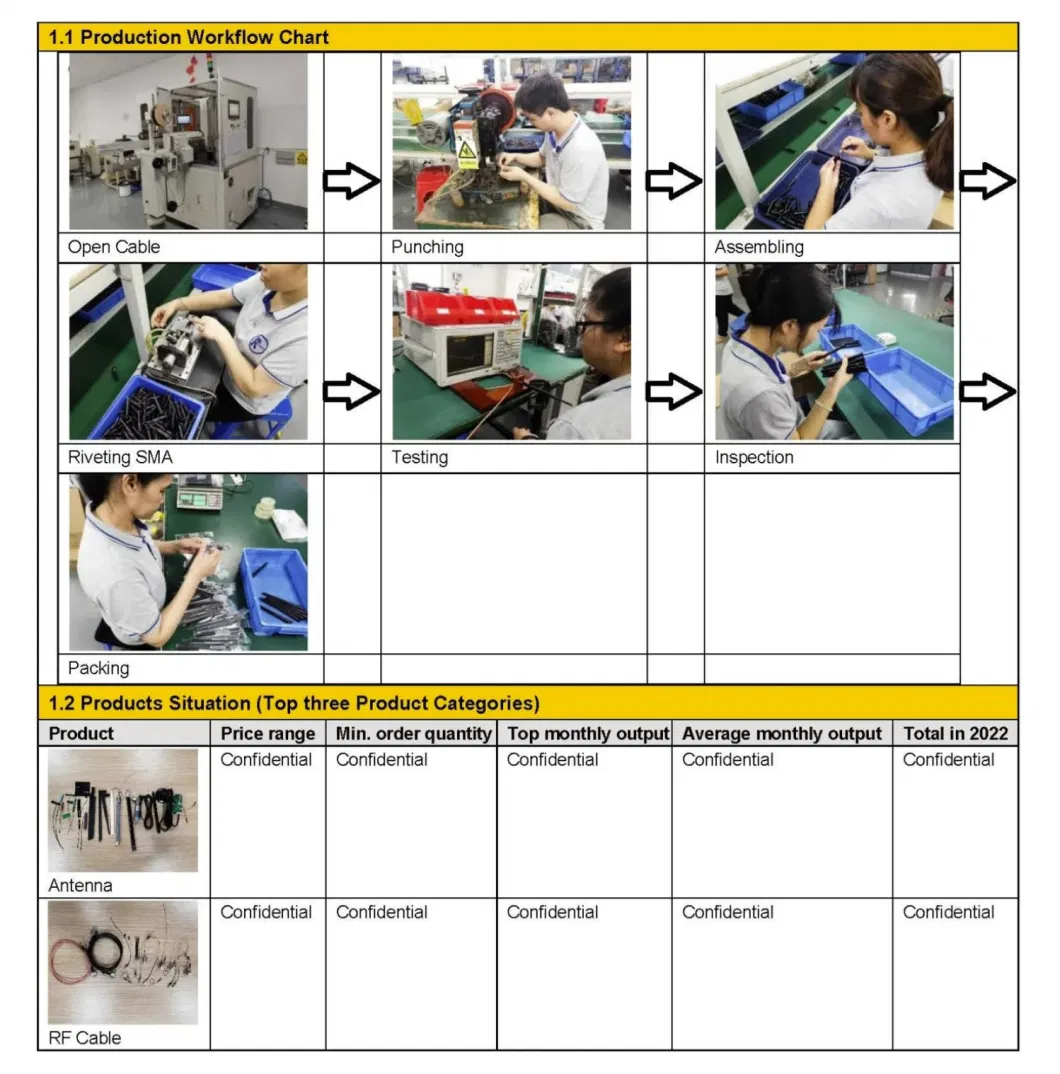 1.1 Production Workflow Chart

Open Cable

Punching

Assembling

Riveting SMA

Testing

Inspection

Packing

1.2 Products Situation (Top three Product Categories)

| Product | Price range | Min. order quantity | Top monthly output | Average monthly output | Total in 2022 |
|---|---|---|---|---|---|
| Antenna | Confidential | Confidential | Confidential | Confidential | Confidential |
| RF Cable | Confidential | Confidential | Confidential | Confidential | Confidential |