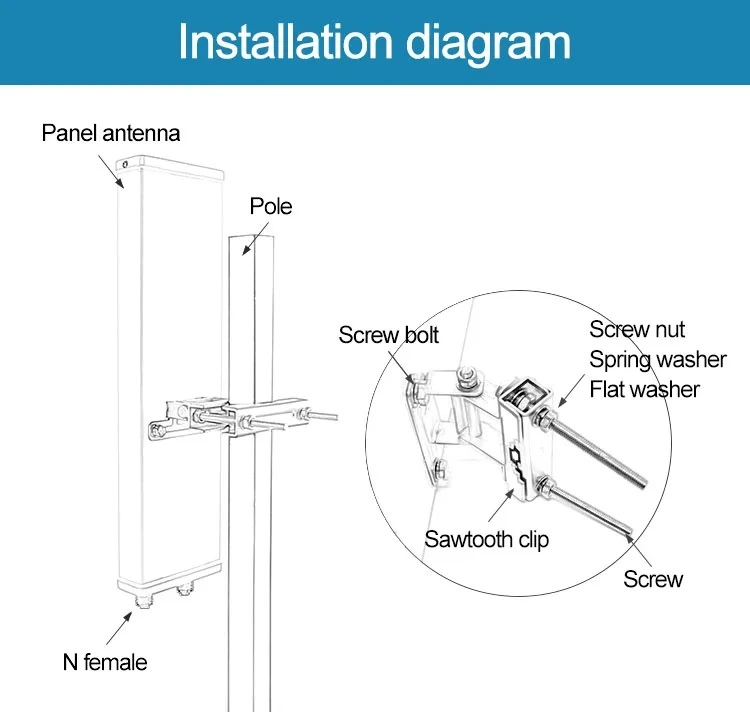 Installation diagram

Panel antenna

Pole

Screw bolt

Screw nut
Spring washer
Flat washer

Sawtooth clip

Screw

N female