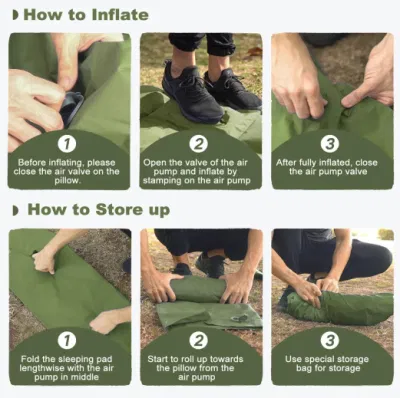 How to Inflate

1
Before inflating, please close the air valve on the pillow.

2
Open the valve of the air pump and inflate by stamping on the air pump

3
After fully inflated, close the air pump valve

How to Store up

1
Fold the sleeping pad lengthwise with the air pump in middle

2
Start to roll up towards the pillow from the air pump

3
Use special storage bag for storage