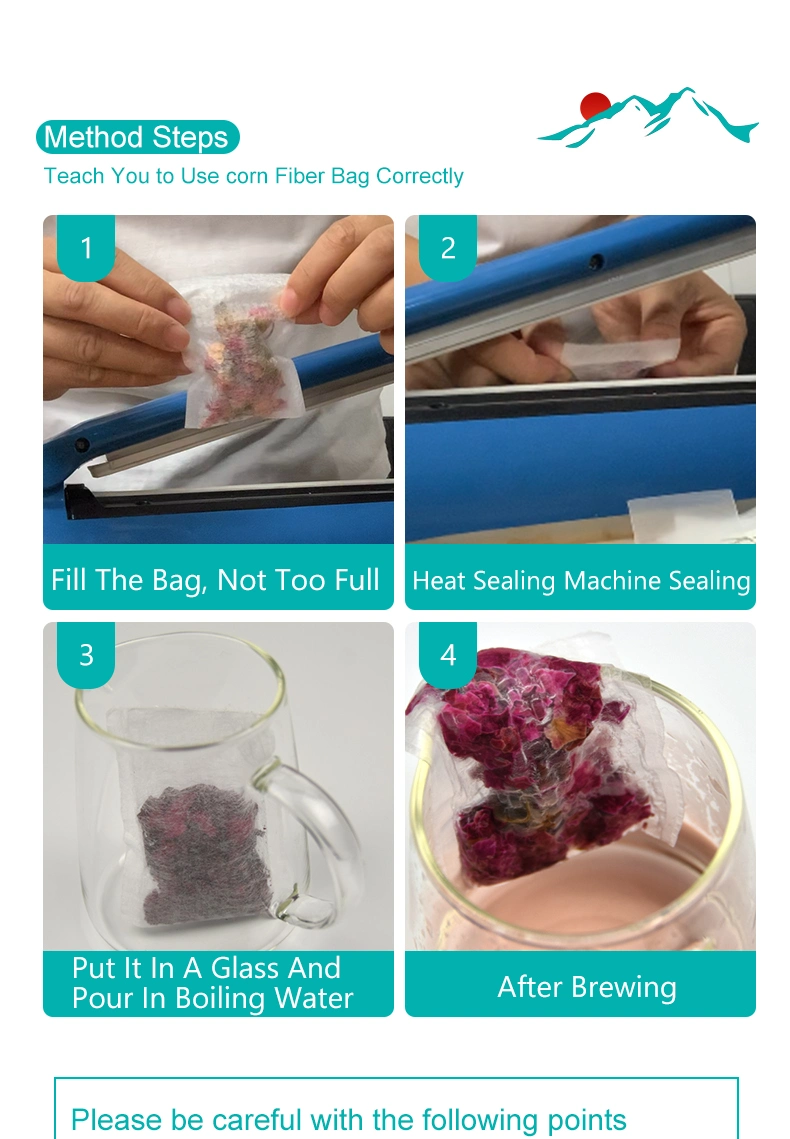 Method Steps

Teach You to Use corn Fiber Bag Correctly

1

Fill The Bag, Not Too Full

2

Heat Sealing Machine Sealing

3

Put It In A Glass And Pour In Boiling Water

4

After Brewing

Please be careful with the following points