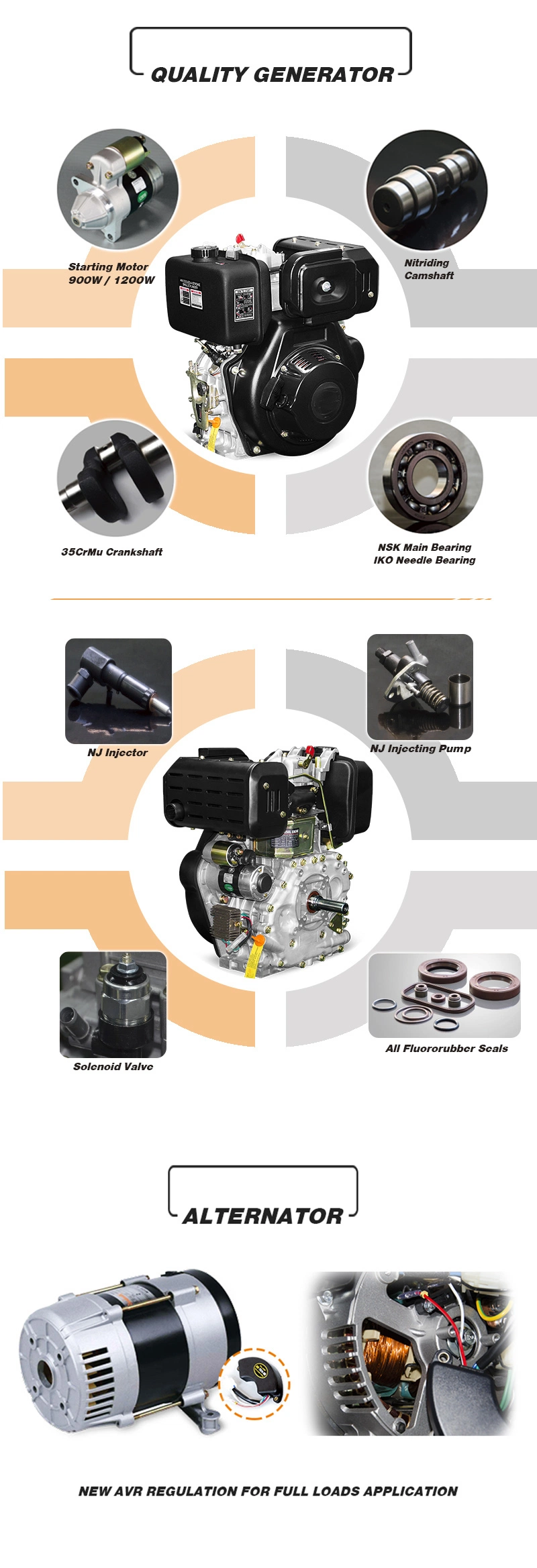 QUALITY GENERATOR

Starting Motor
900W / 1200W

Nitriding
Camshaft

35CrMu Crankshaft

NSK Main Bearing
IKO Needle Bearing

NJ Injector

NJ Injecting Pump

Solenoid Valve

All Fluororubber Seals

ALTERNATOR

NEW AVR REGULATION FOR FULL LOADS APPLICATION