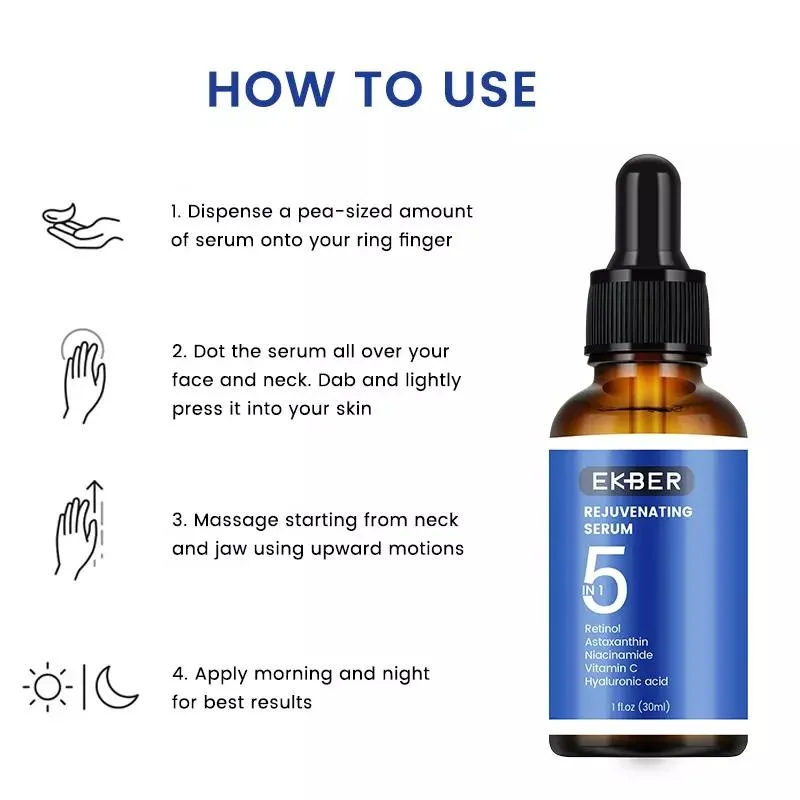 HOW TO USE

1. Dispense a pea-sized amount of serum onto your ring finger

2. Dot the serum all over your face and neck. Dab and lightly press it into your skin

3. Massage starting from neck and jaw using upward motions

4. Apply morning and night for best results

EKBER
REJUVENATING SERUM
5 IN 1
Retinol
Astaxanthin
Niacinamide
Vitamin C
Hyaluronic acid
1 fl.oz (30ml)