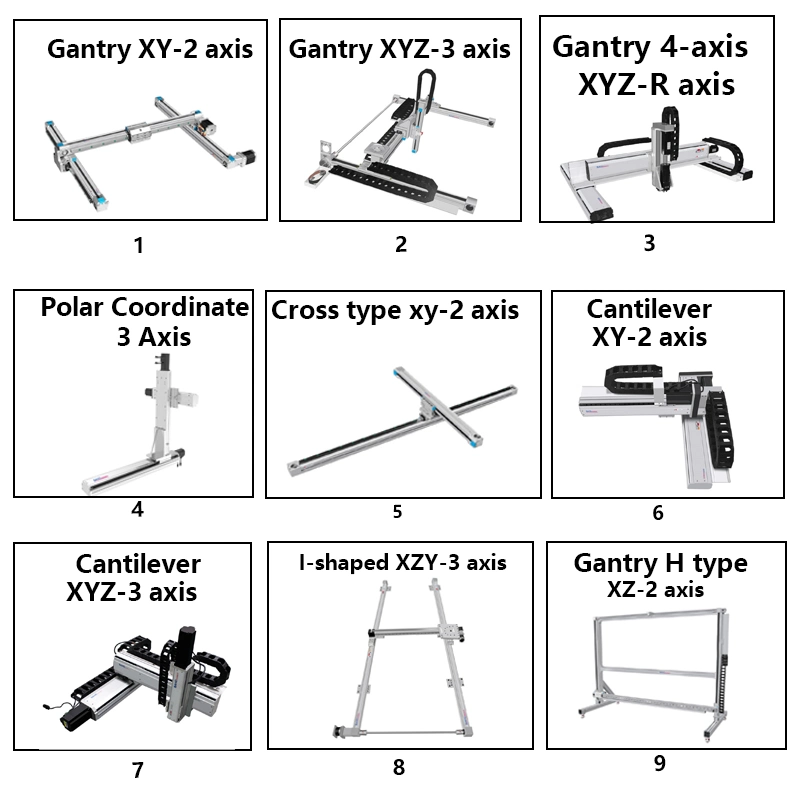 Gantry XY-2 axis

1

Gantry XYZ-3 axis

2

Gantry 4-axis XYZ-R axis

3

Polar Coordinate 3 Axis

4

Cross type xy-2 axis

5

Cantilever XY-2 axis

6

Cantilever XYZ-3 axis

7

I-shaped XZY-3 axis

8

Gantry H type XZ-2 axis

9