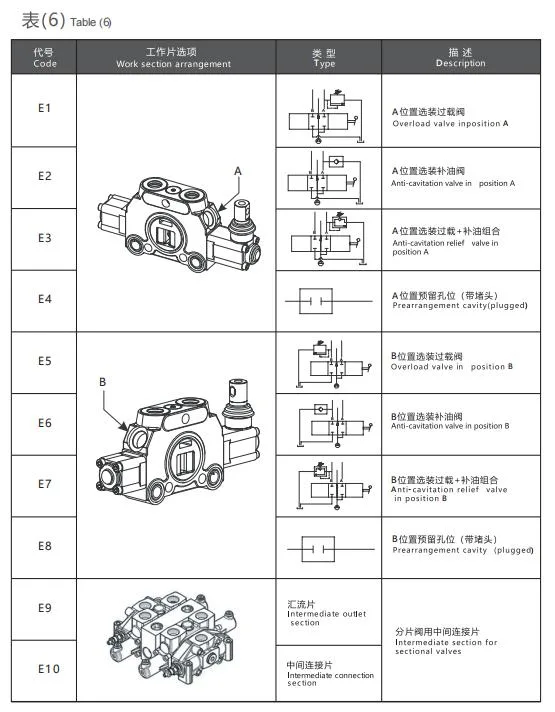 表(6) Table (6)

| 代号 Code | 工作片选项 Work section arrangement | 类型 Type | 描述 Description |
|---|---|---|---|
| E1 | A | | A位置选装过载阀 Overload valve inposition A |
| E2 | | | A位置选装补油阀 Anti-cavitation valve in position A |
| E3 | | | A位置选装过载+补油组合 Anti-cavitation relief valve in position A |
| E4 | | | A位置预留孔位（带堵头） Prearrangement cavity(plugged) |
| E5 | B | | B位置选装过载阀 Overload valve in position B |
| E6 | | | B位置选装补油阀 Anti-cavitation valve in position B |
| E7 | | | B位置选装过载+补油组合 Anti-cavitation relief valve in position B |
| E8 | | | B位置预留孔位（带堵头） Prearrangement cavity (plugged) |
| E9 | | 汇流片 Intermediate outlet section | 分片阀用中间连接片 Intermediate section for sectional valves |
| E10 | | 中间连接片 Intermediate connection section | |