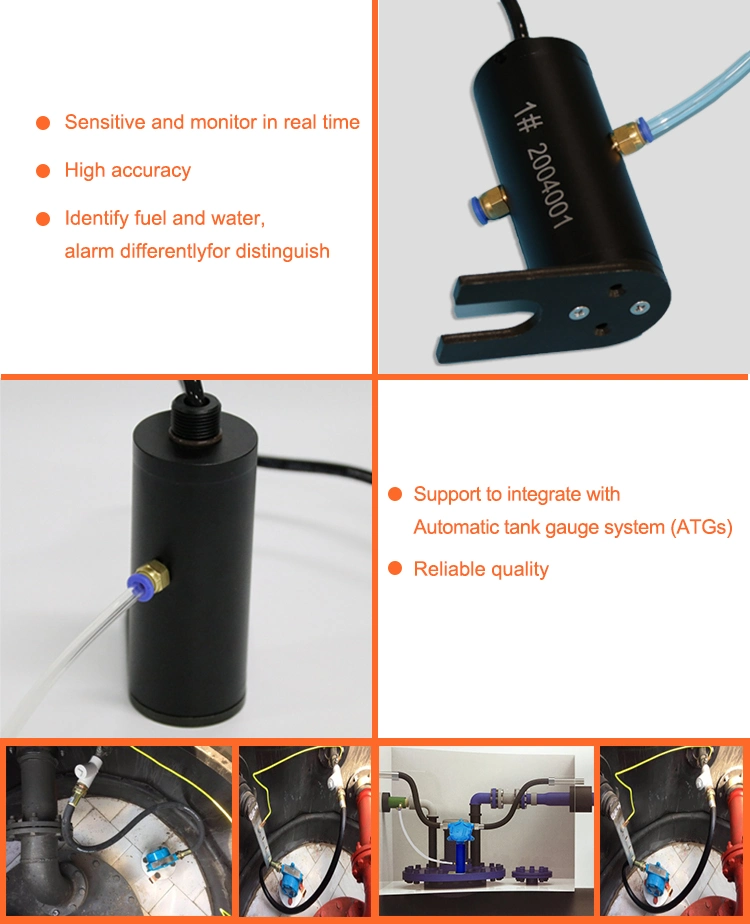 Sensitive and monitor in real time

High accuracy

Identify fuel and water, alarm differentlyfor distinguish

1# 2004001

Support to integrate with Automatic tank gauge system (ATGs)

Reliable quality