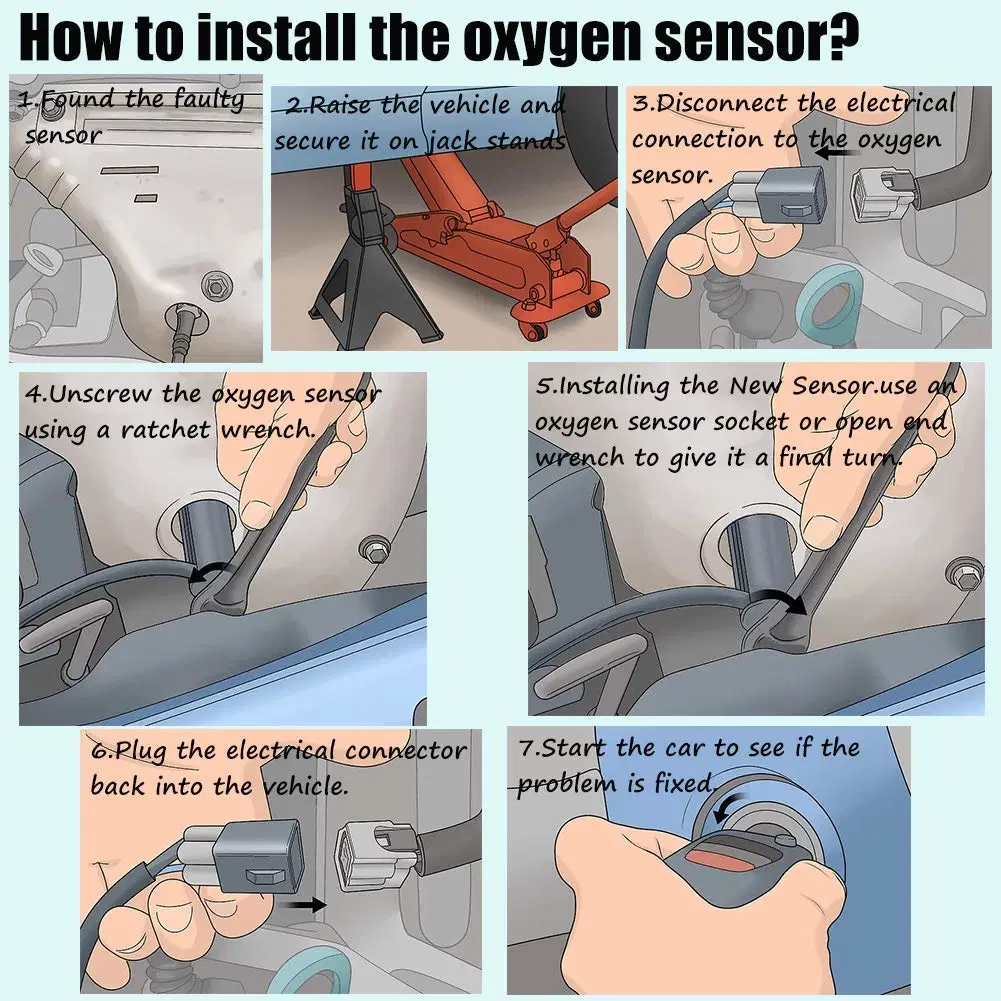 How to install the oxygen sensor?

1.Found the faulty sensor

2.Raise the vehicle and secure it on jack stands

3.Disconnect the electrical connection to the oxygen sensor.

4.Unscrew the oxygen sensor using a ratchet wrench.

5.Installing the New Sensor.use an oxygen sensor socket or open end wrench to give it a final turn.

6.Plug the electrical connector back into the vehicle.

7.Start the car to see if the problem is fixed.