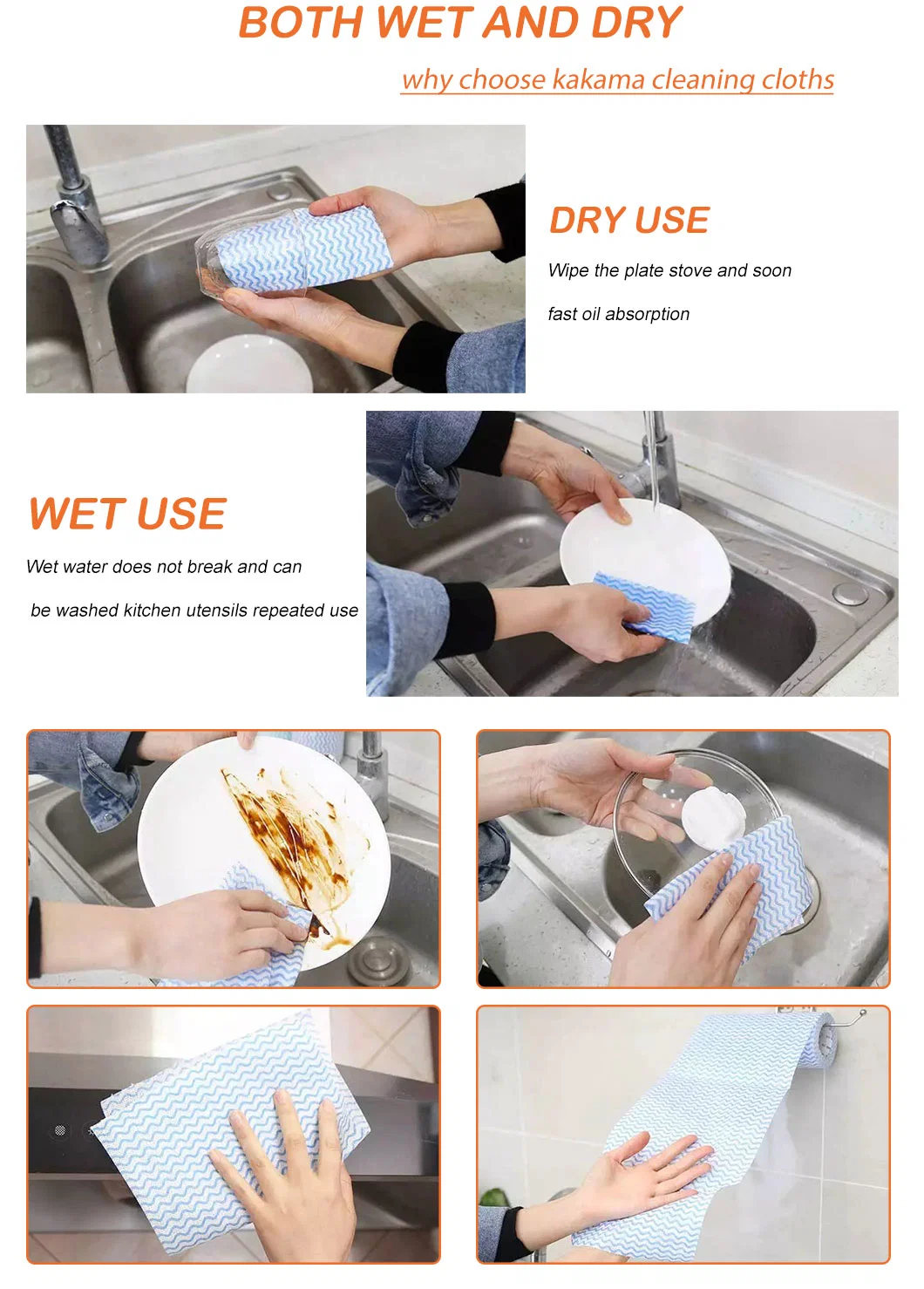 BOTH WET AND DRY

why choose kakama cleaning cloths

DRY USE

Wipe the plate stove and soon

fast oil absorption

WET USE

Wet water does not break and can

be washed kitchen utensils repeated use