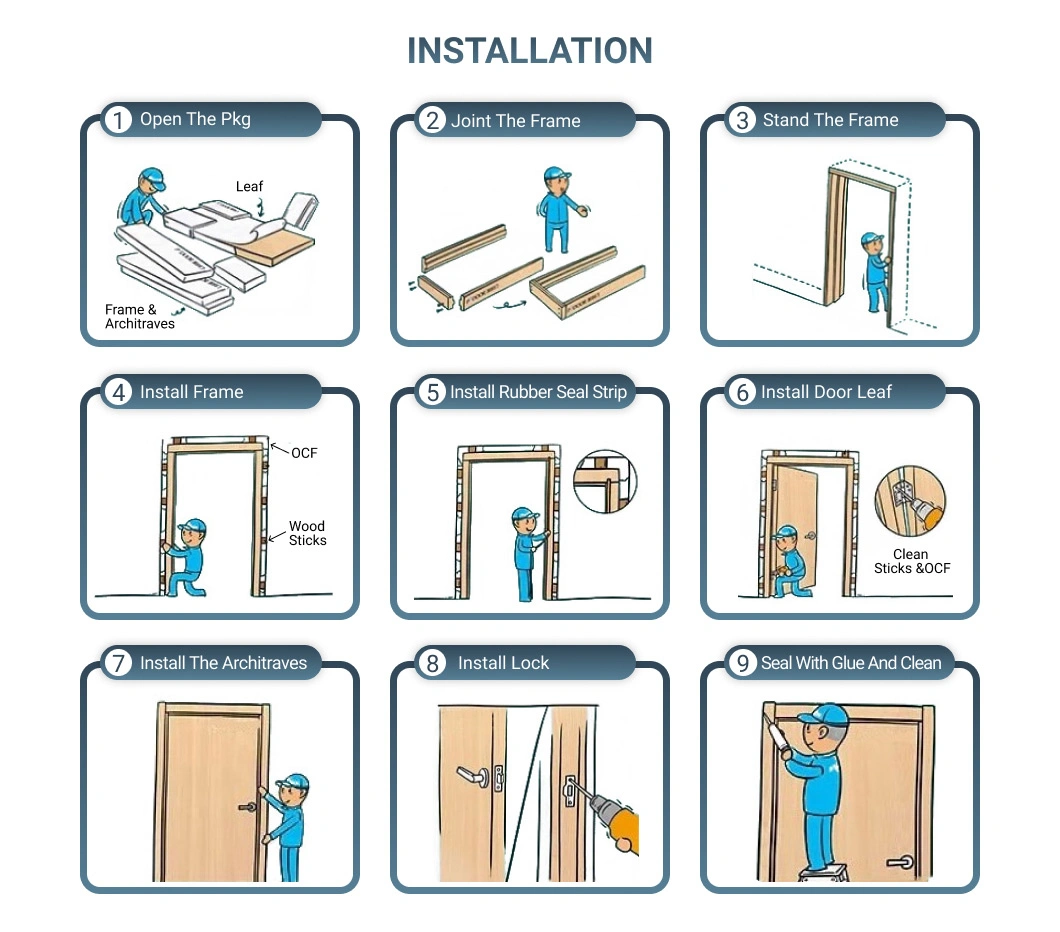 INSTALLATION

1 Open The Pkg

Leaf

Frame & Architraves

2 Joint The Frame

3 Stand The Frame

4 Install Frame

OCF

Wood Sticks

5 Install Rubber Seal Strip

6 Install Door Leaf

Clean Sticks &OCF

7 Install The Architraves

8 Install Lock

9 Seal With Glue And Clean