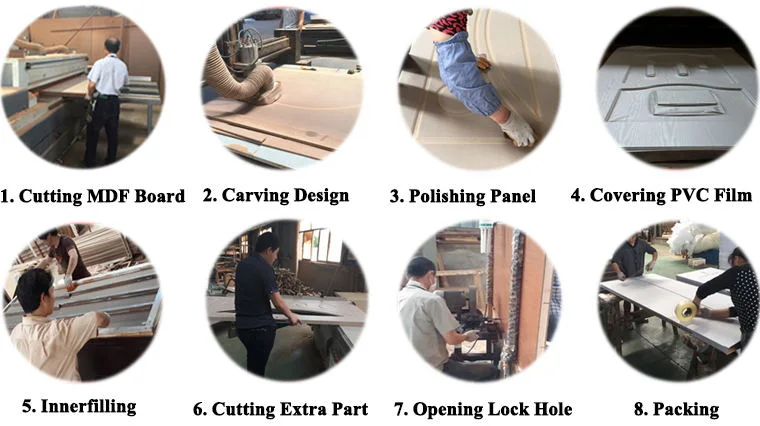 1. Cutting MDF Board
2. Carving Design
3. Polishing Panel
4. Covering PVC Film
5. Innerfilling
6. Cutting Extra Part
7. Opening Lock Hole
8. Packing