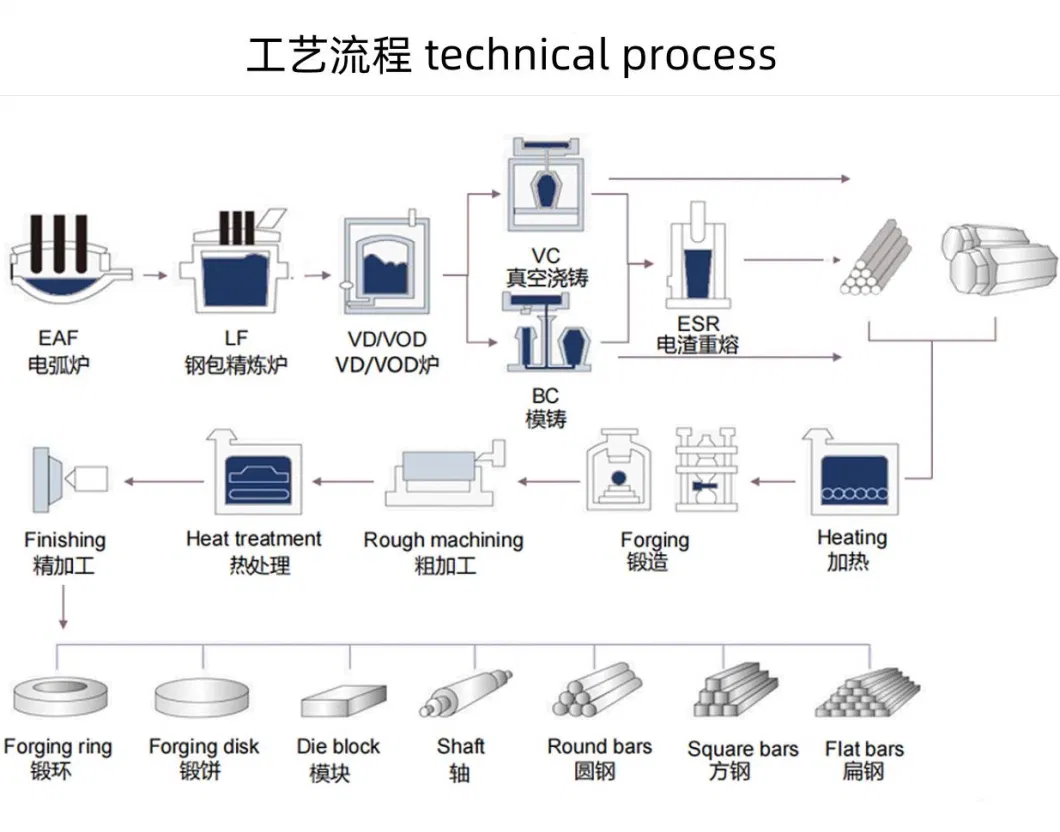 工艺流程 technical process

EAF
电弧炉

LF
钢包精炼炉

VD/VOD
VD/VOD炉

VC
真空浇铸

BC
模铸

ESR
电渣重熔

Heating
加热

Forging
锻造

Rough machining
粗加工

Heat treatment
热处理

Finishing
精加工

Forging ring
锻环

Forging disk
锻饼

Die block
模块

Shaft
轴

Round bars
圆钢

Square bars
方钢

Flat bars
扁钢