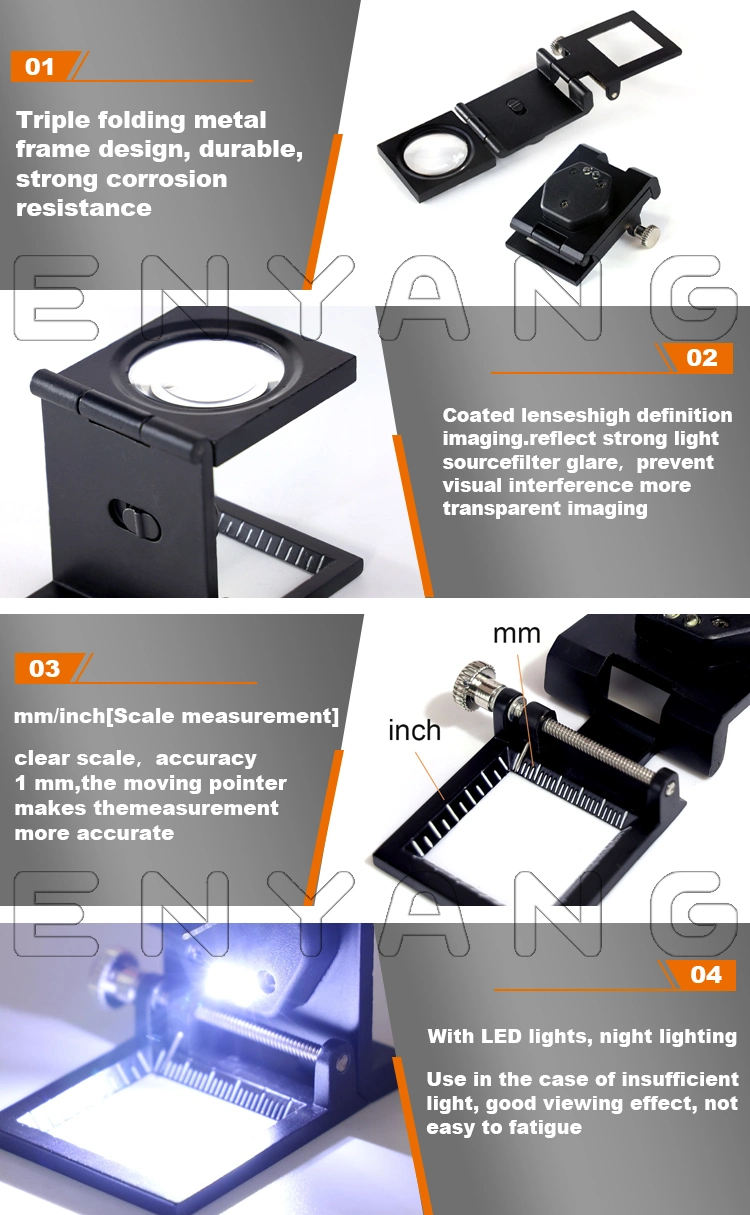 01

Triple folding metal frame design, durable, strong corrosion resistance

ENYANG

02

Coated lenseshigh definition imaging.reflect strong light sourcefilter glare, prevent visual interference more transparent imaging

03

mm/inch[Scale measurement]

clear scale, accuracy 1 mm,the moving pointer makes themeasurement more accurate

mm

inch

ENYANG

04

With LED lights, night lighting

Use in the case of insufficient light, good viewing effect, not easy to fatigue