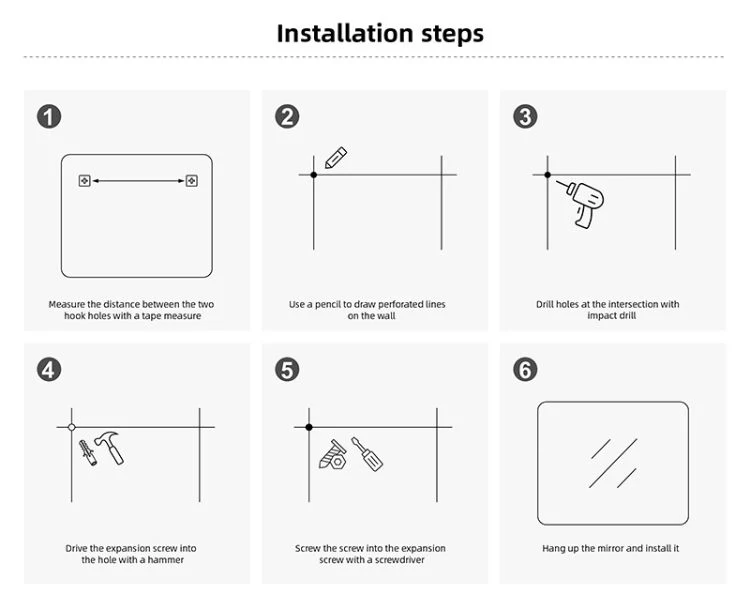 Installation steps

1

Measure the distance between the two hook holes with a tape measure

2

Use a pencil to draw perforated lines on the wall

3

Drill holes at the intersection with impact drill

4

Drive the expansion screw into the hole with a hammer

5

Screw the screw into the expansion screw with a screwdriver

6

Hang up the mirror and install it