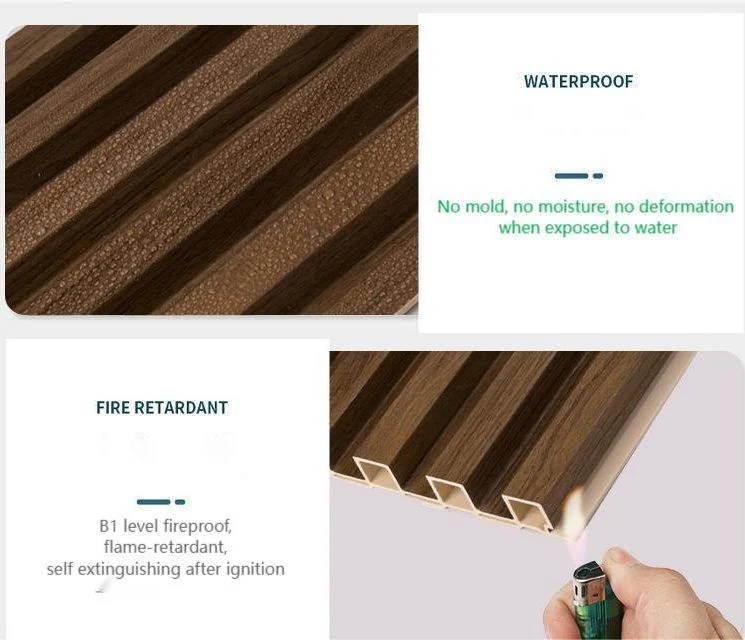 WATERPROOF

No mold, no moisture, no deformation when exposed to water

FIRE RETARDANT

B1 level fireproof, flame-retardant, self extinguishing after ignition