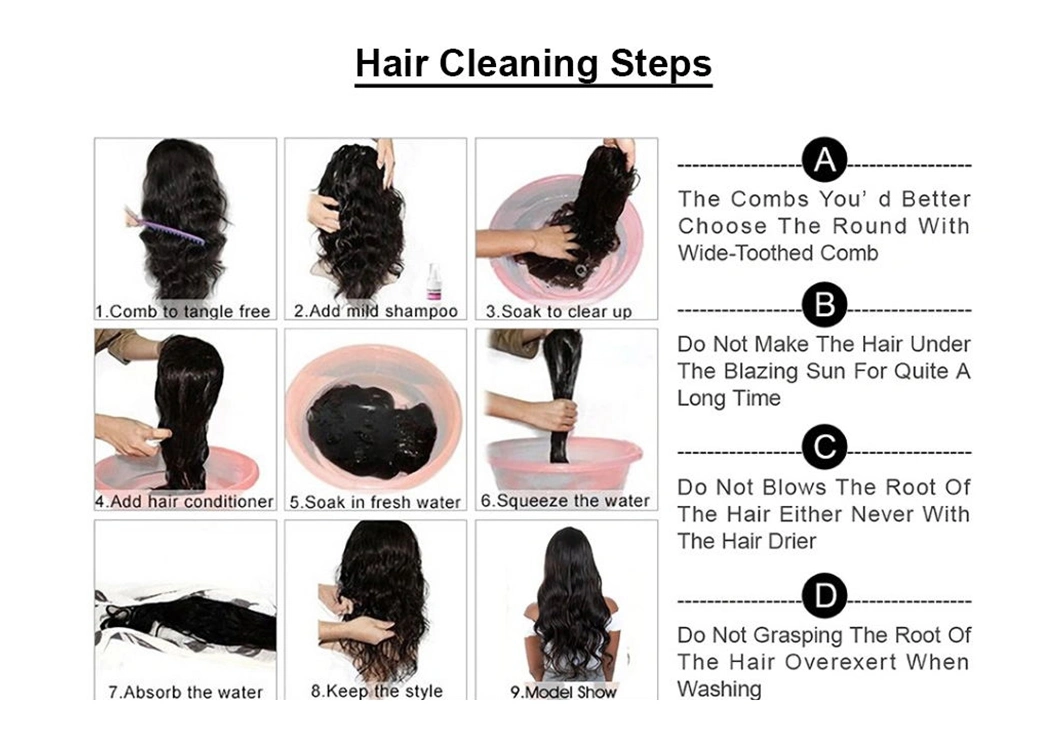 Hair Cleaning Steps

1.Comb to tangle free

2.Add mild shampoo

3.Soak to clear up

4.Add hair conditioner

5.Soak in fresh water

6.Squeeze the water

7.Absorb the water

8.Keep the style

9.Model Show

A

The Combs You' d Better Choose The Round With Wide-Toothed Comb

B

Do Not Make The Hair Under The Blazing Sun For Quite A Long Time

C

Do Not Blows The Root Of The Hair Either Never With The Hair Drier

D

Do Not Grasping The Root Of The Hair Overexert When Washing